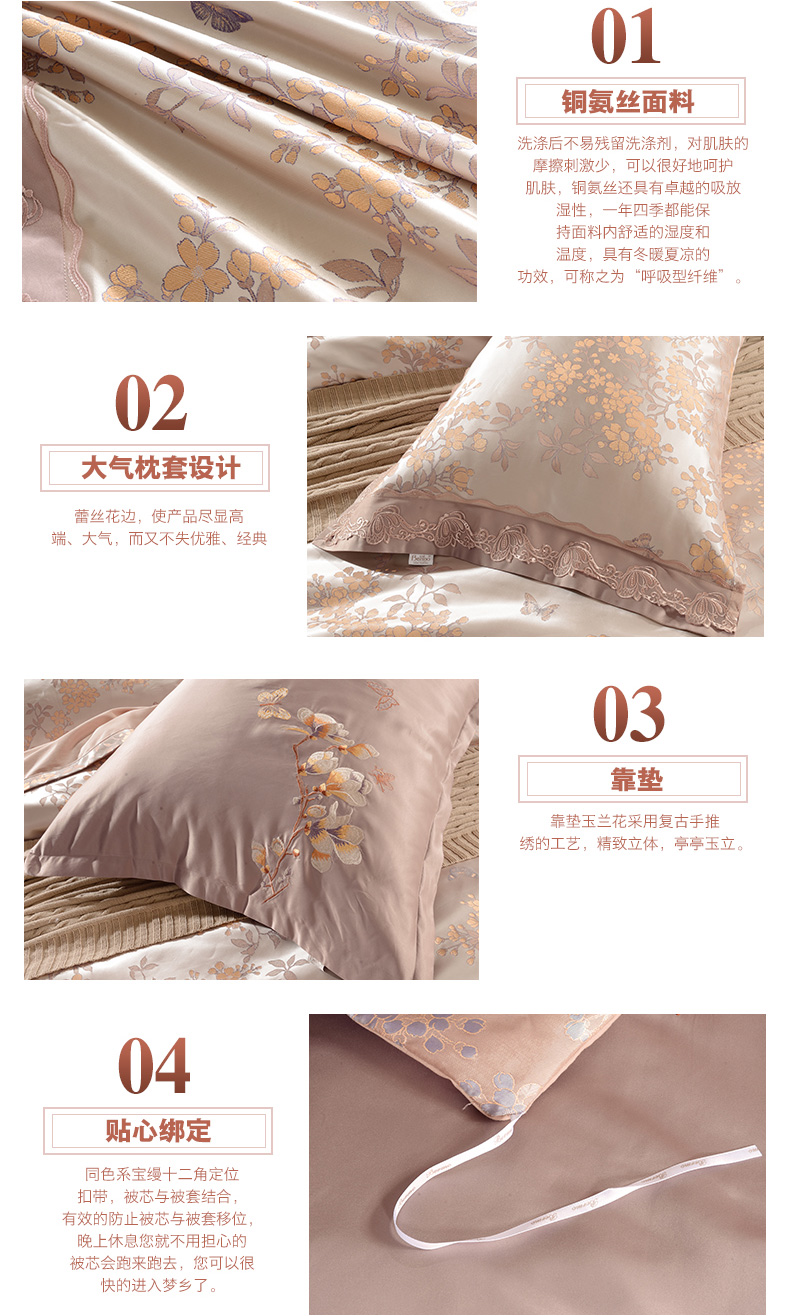 01

铜氨丝面料

洗涤后不易残留洗涤剂，对肌肤的摩擦刺激少，可以很好地呵护肌肤，铜氨丝还具有卓越的吸放湿性，一年四季都能保持面料内舒适的湿度和温度，具有冬暖夏凉的功效，可称之为“呼吸型纤维”。

02

大气枕套设计

蕾丝花边，使产品尽显高端、大气，而又不失优雅、经典

03

靠垫

靠垫玉兰花采用复古手推绣的工艺，精致立体，亭亭玉立。

04

贴心绑定

同色系宝缦十二角定位扣带，被芯与被套结合，有效的防止被芯与被套移位，晚上休息您就不用担心的被芯会跑来跑去，您可以很快的进入梦乡了。